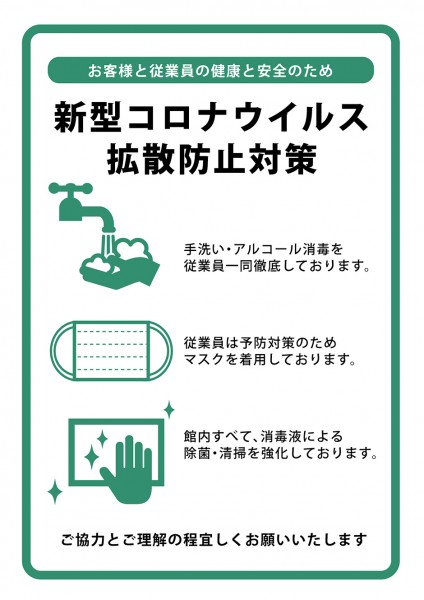 お客様と従業員の健康と安全のため

新型コロナウイルス
拡散防止対策

手洗い・アルコール消毒を
従業員一同徹底しております。

従業員は予防対策のため
マスクを着用しております。

館内すべて、消毒液による
除菌・清掃を強化しております。

ご協力とご理解の程宜しくお願いいたします